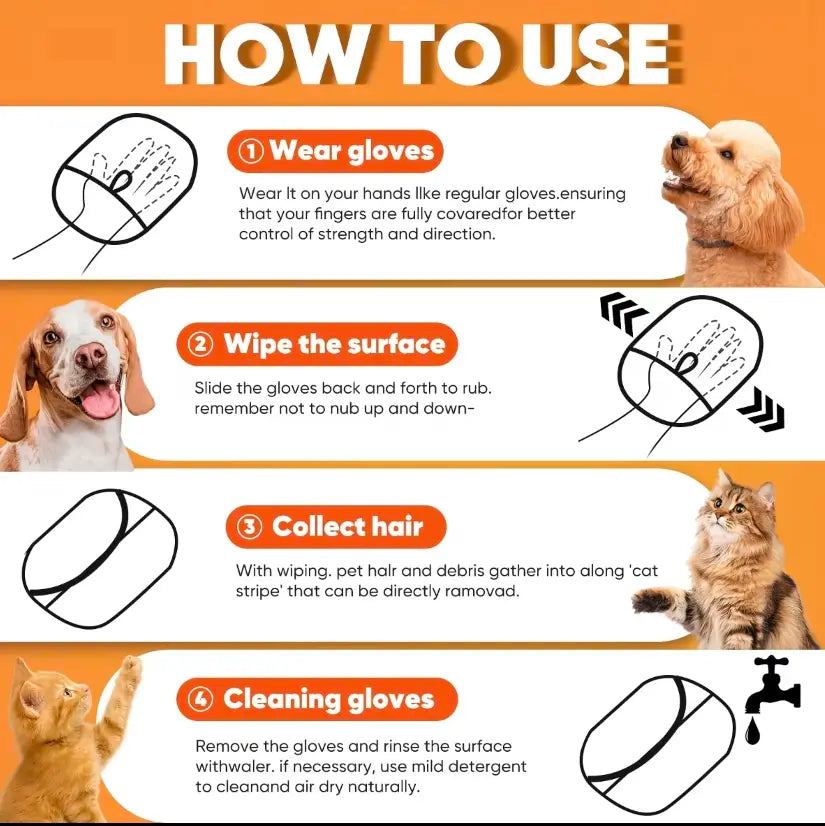 HOW TO USE

① Wear gloves

Wear It on your hands lIke regular gloves.ensuring that your fingers are fully covaredfor better control of strength and direction.

② Wipe the surface

Slide the gloves back and forth to rub. remember not to nub up and down-

③ Collect hair

With wiping. pet halr and debris gather into along 'cat stripe' that can be directly ramovad.

④ Cleaning gloves

Remove the gloves and rinse the surface withwaler. if necessary, use mild detergent to cleanand air dry naturally.