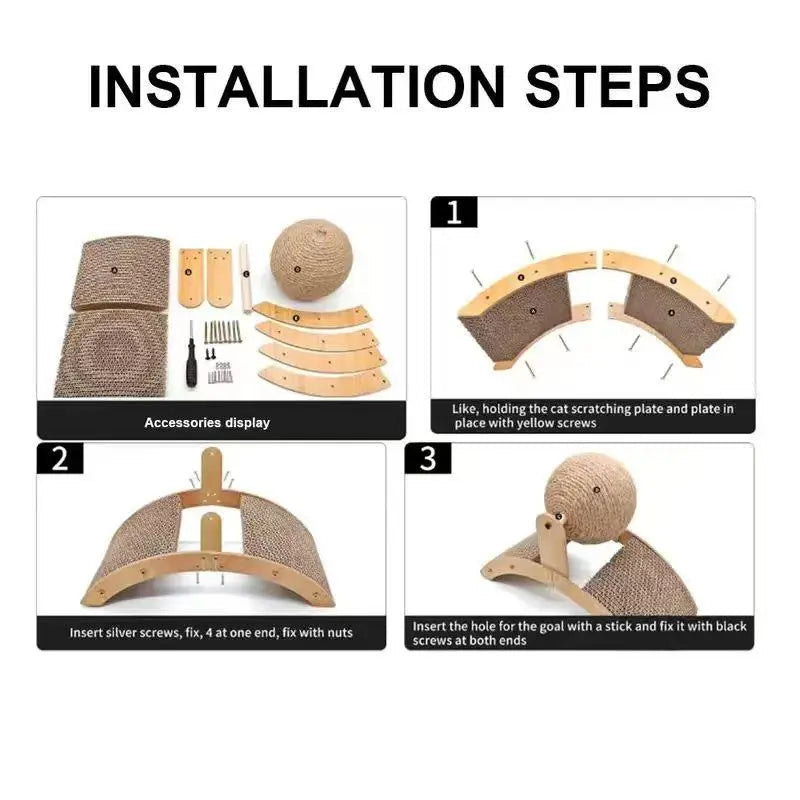 INSTALLATION STEPS

Accessories display

1

Like, holding the cat scratching plate and plate in place with yellow screws

2

Insert silver screws, fix, 4 at one end, fix with nuts

3

Insert the hole for the goal with a stick and fix it with black screws at both ends